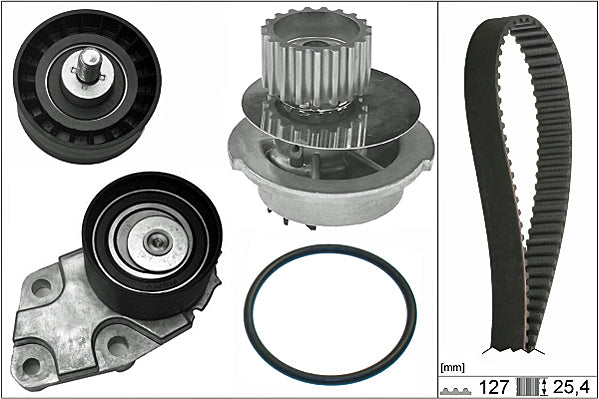 [mm]

127 25,4