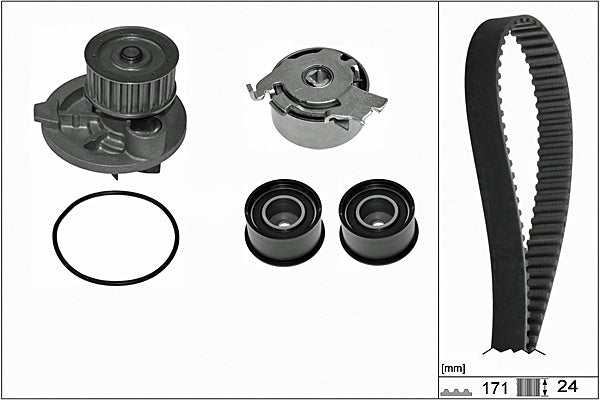 [mm]
171
24