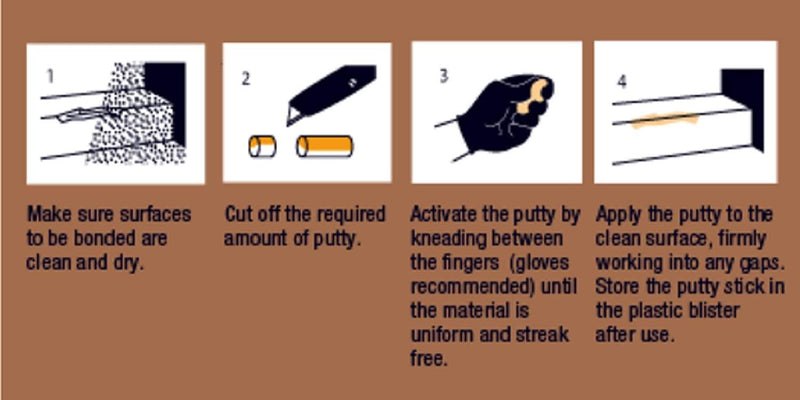 1

Make sure surfaces to be bonded are clean and dry.

2

Cut off the required amount of putty.

3

Activate the putty by kneading between the fingers (gloves recommended) until the material is uniform and streak free.

4

Apply the putty to the clean surface, firmly working into any gaps. Store the putty stick in the plastic blister after use.