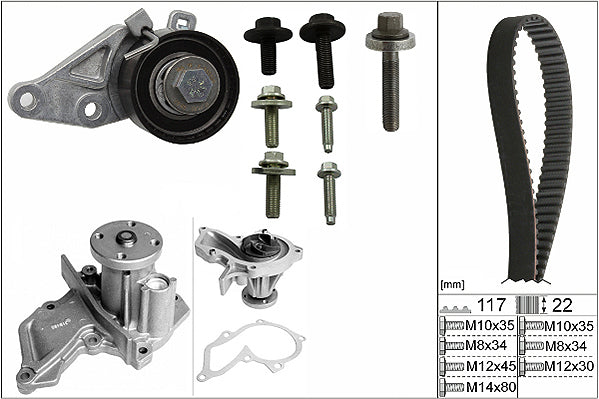 [mm]

| 117 | 22 |
|---|---|
| M10x35 | M10x35 |
| M8x34 | M8x34 |
| M12x45 | M12x30 |
| M14x80 | |