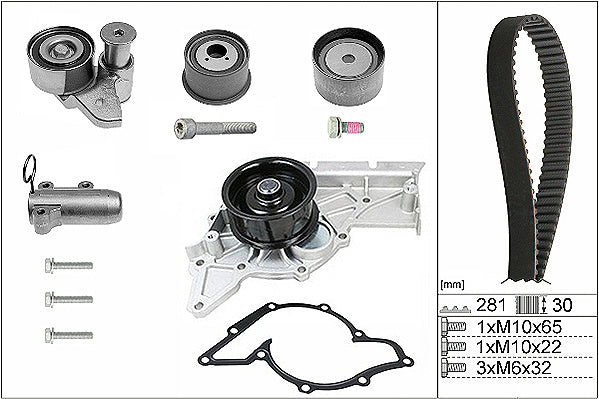 [mm]

281 30

1xM10x65

1xM10x22

3xM6x32